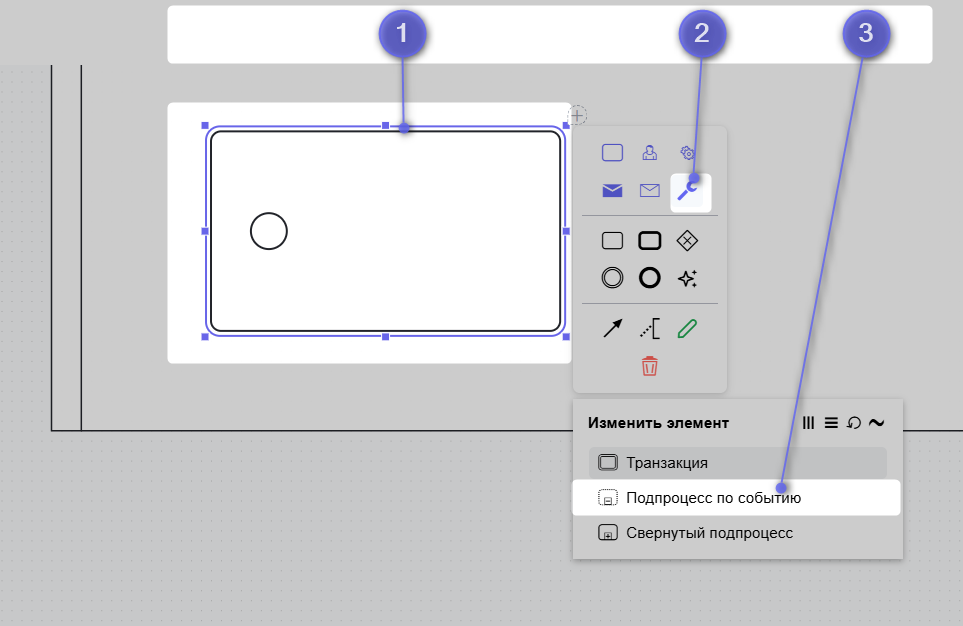 1

2

3

Изменить элемент

Транзакция

Подпроцесс по событию

Свернутый подпроцесс